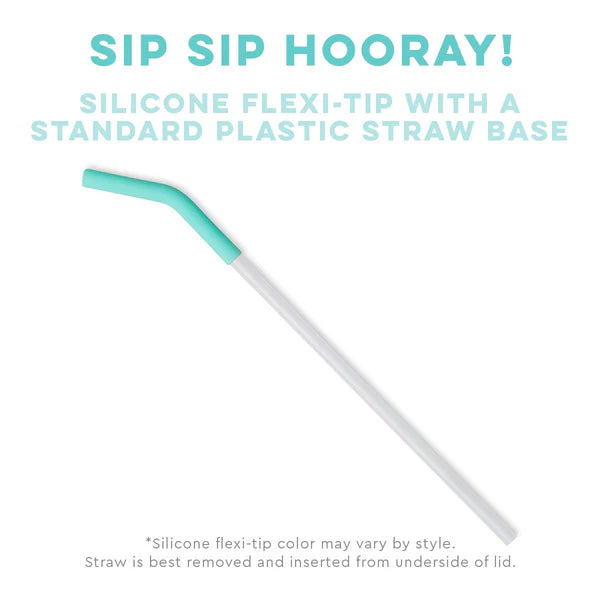 SIP SIP HOORAY!

SILICONE FLEXI-TIP WITH A STANDARD PLASTIC STRAW BASE

*Silicone flexi-tip color may vary by style.
Straw is best removed and inserted from underside of lid.