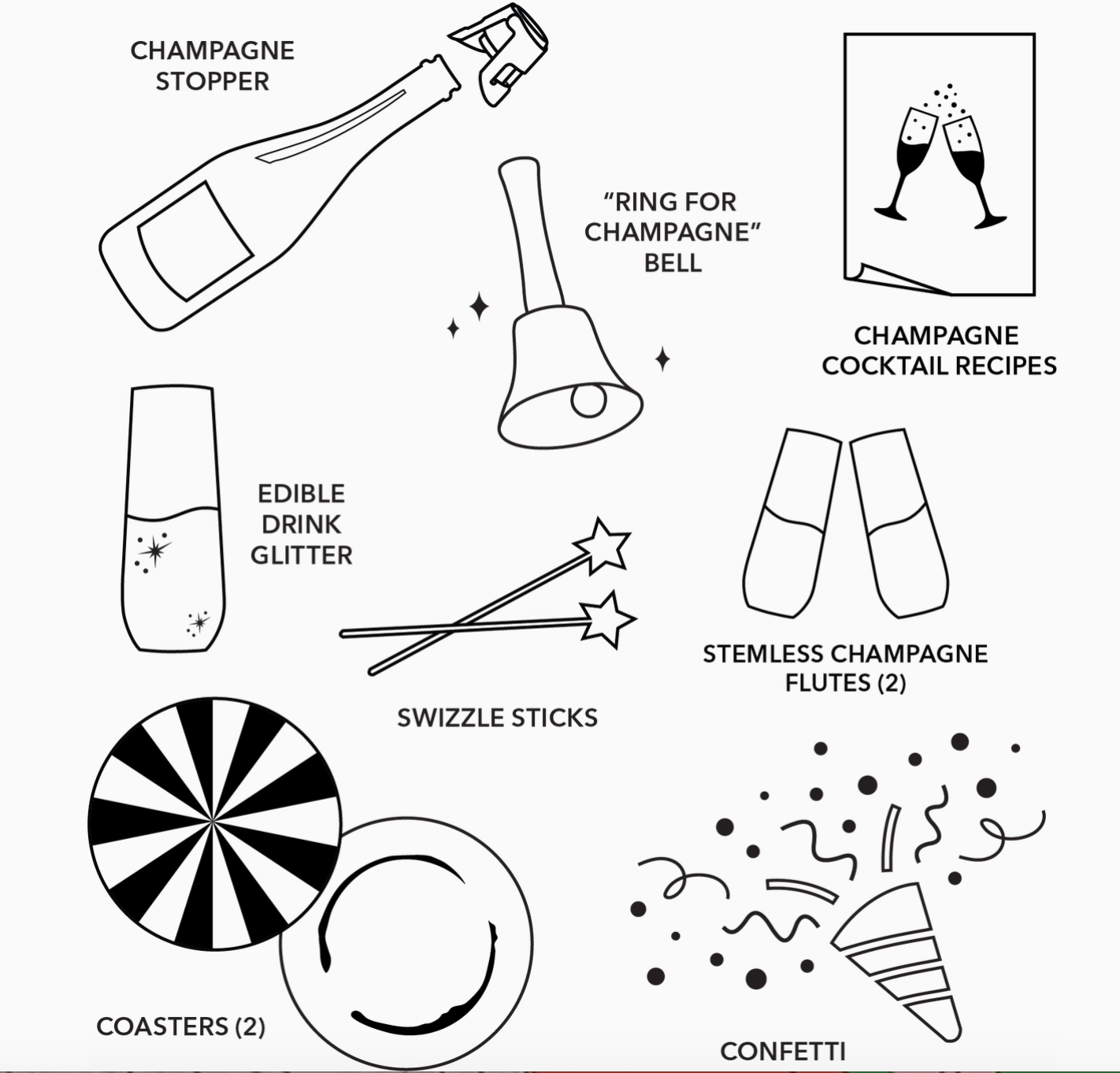 CHAMPAGNE STOPPER

"RING FOR CHAMPAGNE" BELL

CHAMPAGNE COCKTAIL RECIPES

EDIBLE DRINK GLITTER

SWIZZLE STICKS

STEMLESS CHAMPAGNE FLUTES (2)

COASTERS (2)

CONFETTI